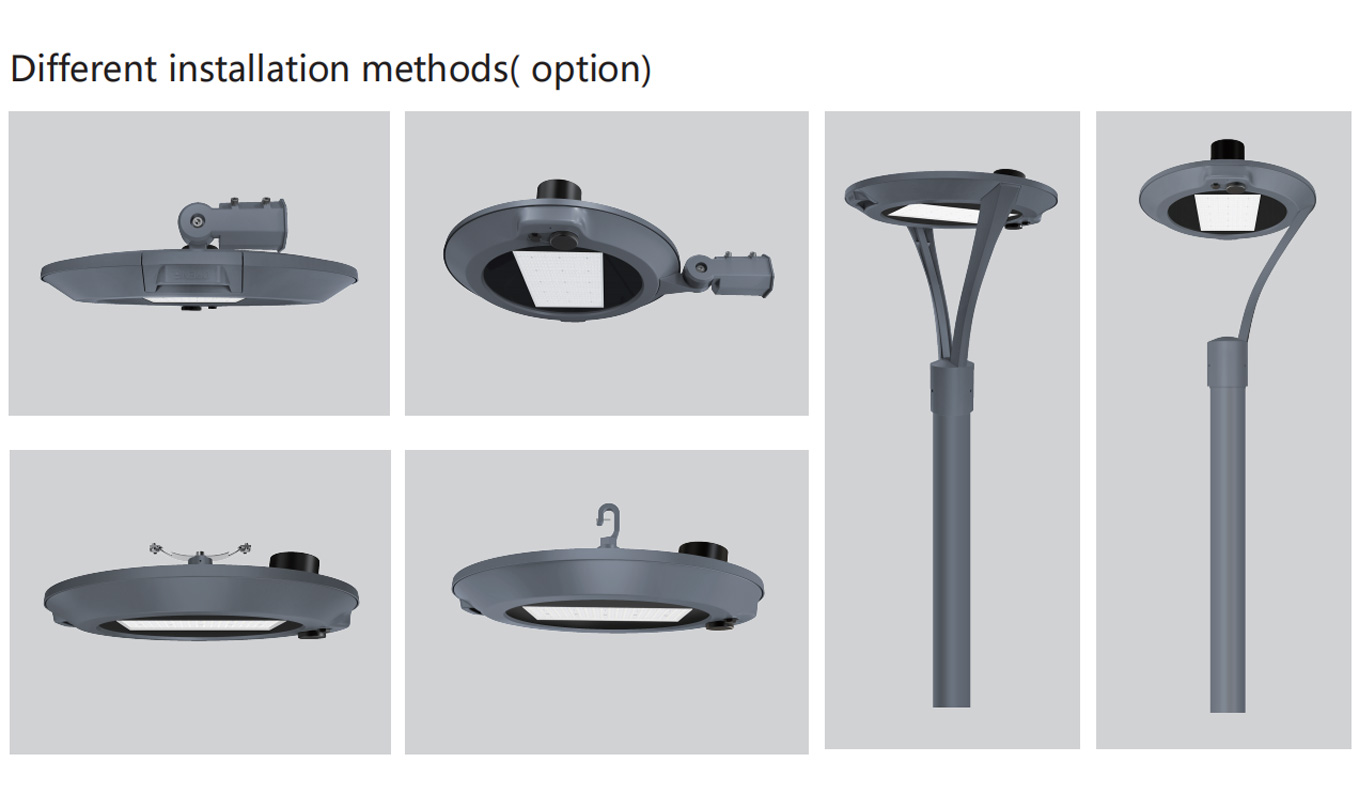 Different installation methods( option)