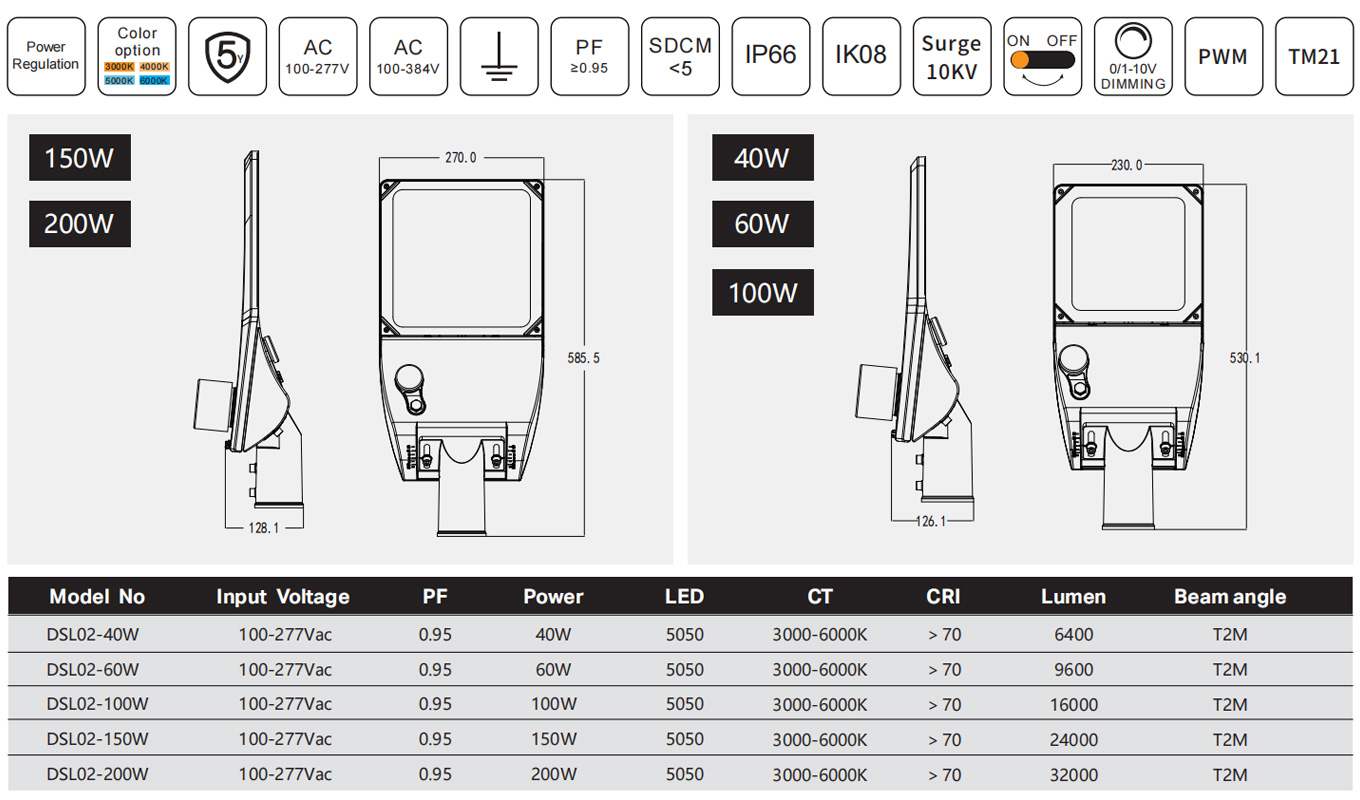 Power Regulation

Color option
3000K 4000K
5000K 6000K

5y

AC
100-277V

AC
100-384V

PF
≥0.95

SDCM
<5

IP66

IK08

Surge
10KV

ON OFF

0/1-10V
DIMMING

PWM

TM21

150W

200W

270.0

585.5

128.1

40W

60W

100W

230.0

530.1

126.1

| Model No | Input Voltage | PF | Power | LED | CT | CRI | Lumen | Beam angle |
|---|---|---|---|---|---|---|---|---|
| DSL02-40W | 100-277Vac | 0.95 | 40W | 5050 | 3000-6000K | > 70 | 6400 | T2M |
| DSL02-60W | 100-277Vac | 0.95 | 60W | 5050 | 3000-6000K | > 70 | 9600 | T2M |
| DSL02-100W | 100-277Vac | 0.95 | 100W | 5050 | 3000-6000K | > 70 | 16000 | T2M |
| DSL02-150W | 100-277Vac | 0.95 | 150W | 5050 | 3000-6000K | > 70 | 24000 | T2M |
| DSL02-200W | 100-277Vac | 0.95 | 200W | 5050 | 3000-6000K | > 70 | 32000 | T2M |