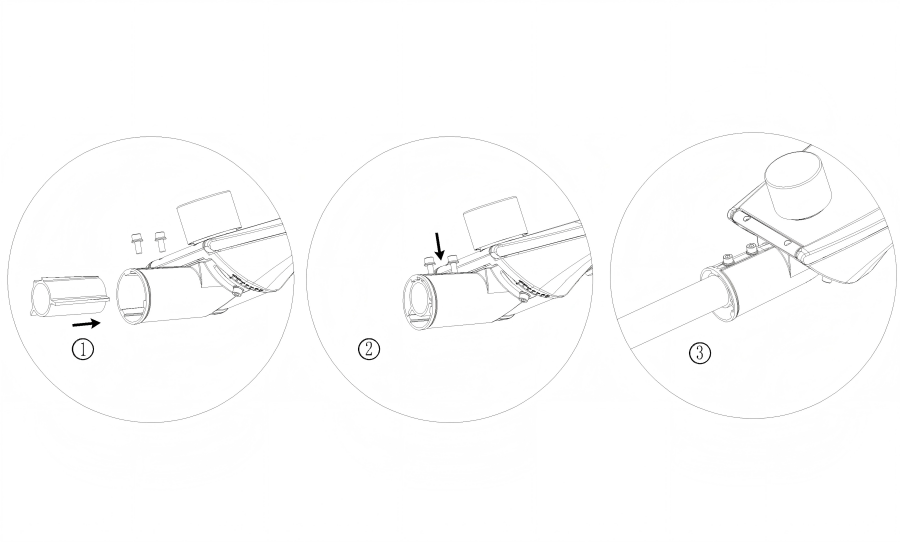 ①

②

③